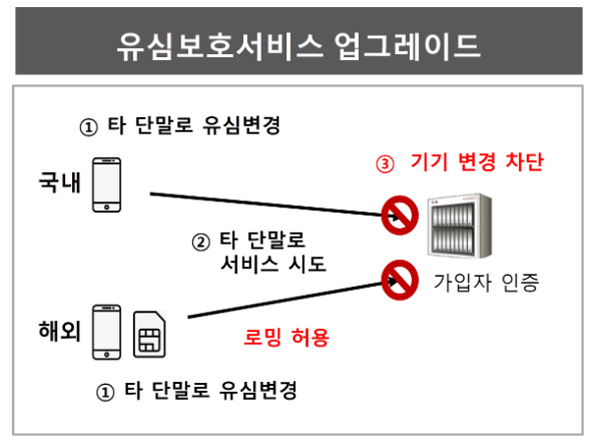 유심보호서비스 업그레이드

① 타 단말로 유심변경

국내

③ 기기 변경 차단

② 타 단말로 서비스 시도

가입자 인증

해외

로밍 허용

① 타 단말로 유심변경